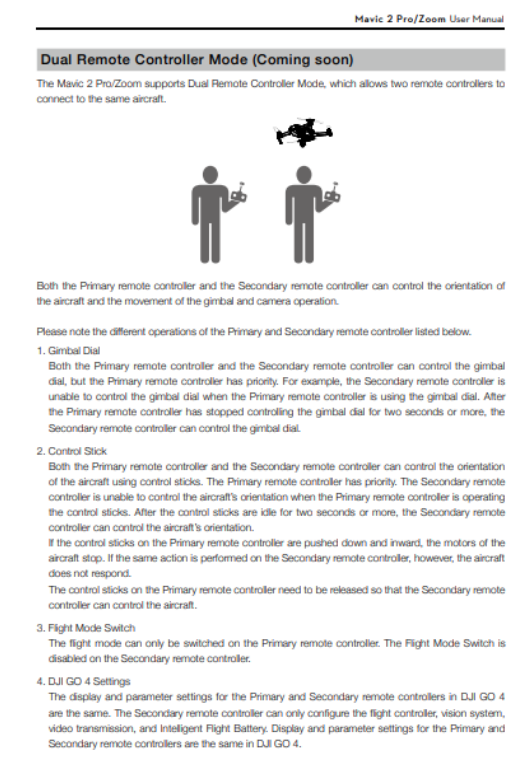 Mavic 2 Pro/Zoom User Manual

Dual Remote Controller Mode (Coming soon)

The Mavic 2 Pro/Zoom supports Dual Remote Controller Mode, which allows two remote controllers to connect to the same aircraft.

Both the Primary remote controller and the Secondary remote controller can control the orientation of the aircraft and the movement of the gimbal and camera operation.

Please note the different operations of the Primary and Secondary remote controller listed below.

1. Gimbal Dial
Both the Primary remote controller and the Secondary remote controller can control the gimbal dial, but the Primary remote controller has priority. For example, the Secondary remote controller is unable to control the gimbal dial when the Primary remote controller is using the gimbal dial. After the Primary remote controller has stopped controlling the gimbal dial for two seconds or more, the Secondary remote controller can control the gimbal dial.

2. Control Stick
Both the Primary remote controller and the Secondary remote controller can control the orientation of the aircraft using control sticks. The Primary remote controller has priority. The Secondary remote controller is unable to control the aircraft's orientation when the Primary remote controller is operating the control sticks. After the control sticks are idle for two seconds or more, the Secondary remote controller can control the aircraft's orientation.
If the control sticks on the Primary remote controller are pushed down and inward, the motors of the aircraft stop. If the same action is performed on the Secondary remote controller, however, the aircraft does not respond.
The control sticks on the Primary remote controller need to be released so that the Secondary remote controller can control the aircraft.

3. Flight Mode Switch
The flight mode can only be switched on the Primary remote controller. The Flight Mode Switch is disabled on the Secondary remote controller.

4. DJI GO 4 Settings
The display and parameter settings for the Primary and Secondary remote controllers in DJI GO 4 are the same. The Secondary remote controller can only configure the flight controller, vision system, video transmission, and Intelligent Flight Battery. Display and parameter settings for the Primary and Secondary remote controllers are the same in DJI GO 4.