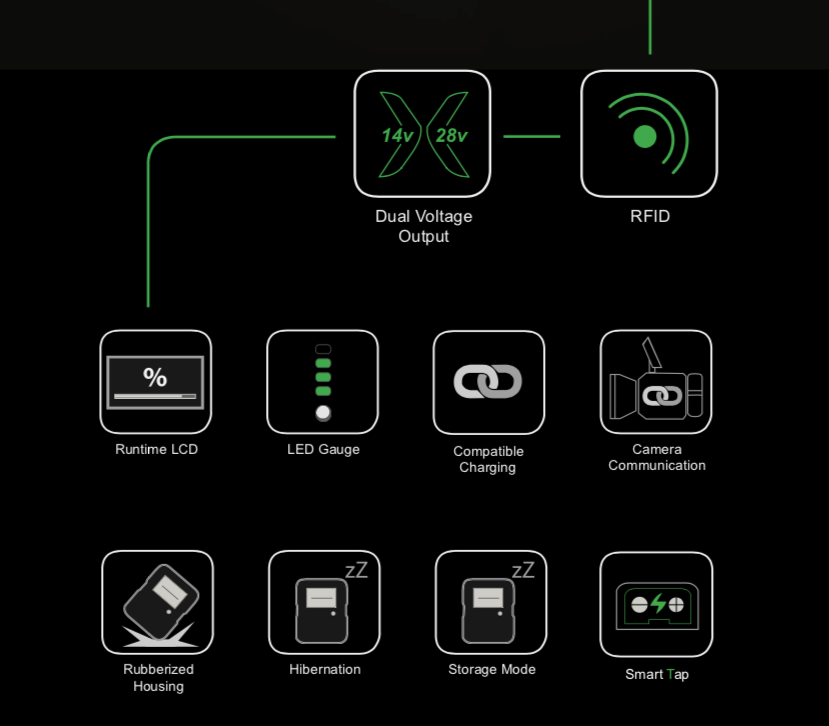 14v 28v

Dual Voltage Output

RFID

%

Runtime LCD

LED Gauge

Compatible Charging

Camera Communication

Rubberized Housing

zZ

Hibernation

zZ

Storage Mode

Smart Tap