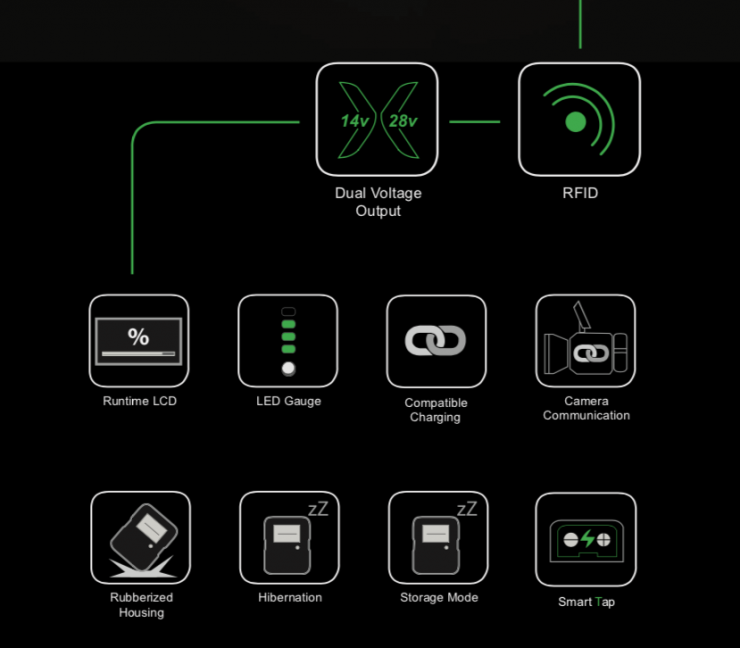 14v 28v

Dual Voltage Output

RFID

%

Runtime LCD

LED Gauge

Compatible Charging

Camera Communication

Rubberized Housing

zZ

Hibernation

zZ

Storage Mode

Smart Tap