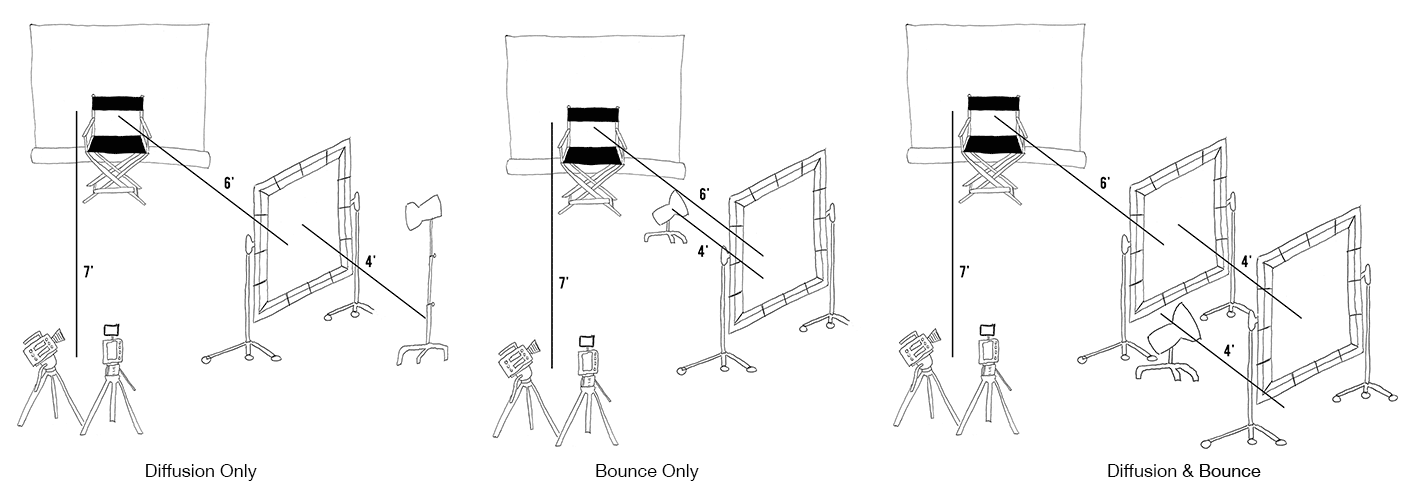 6'
4'
7'
Diffusion Only

6'
4'
7'
Bounce Only

6'
4'
4'
7'
Diffusion & Bounce